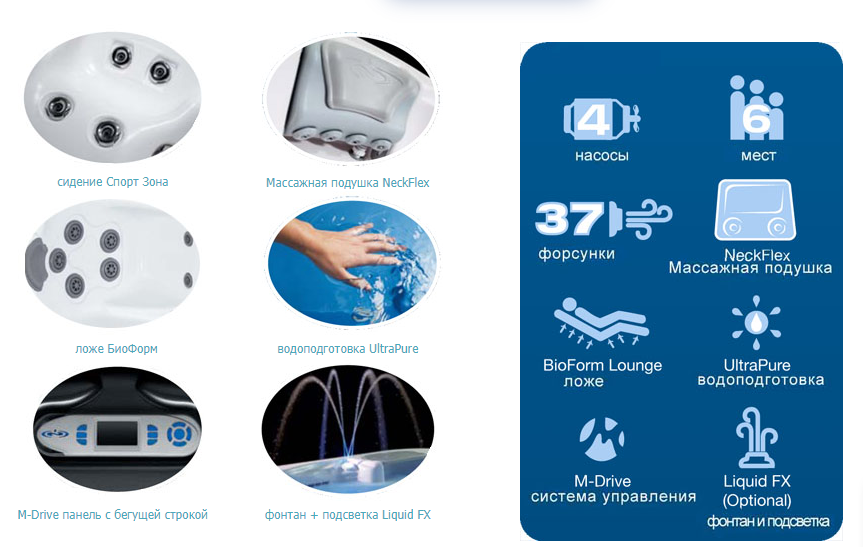 сидение Спорт Зона

Массажная подушка NeckFlex

ложе БиоФорм

водоподготовка UltraPure

M-Drive панель с бегущей строкой

фонтан + подсветка Liquid FX

4
насосы

6
мест

37
форсунки

NeckFlex
Массажная подушка

BioForm Lounge
ложе

UltraPure
водоподготовка

M-Drive
система управления

Liquid FX
(Optional)
фонтан и подсветка